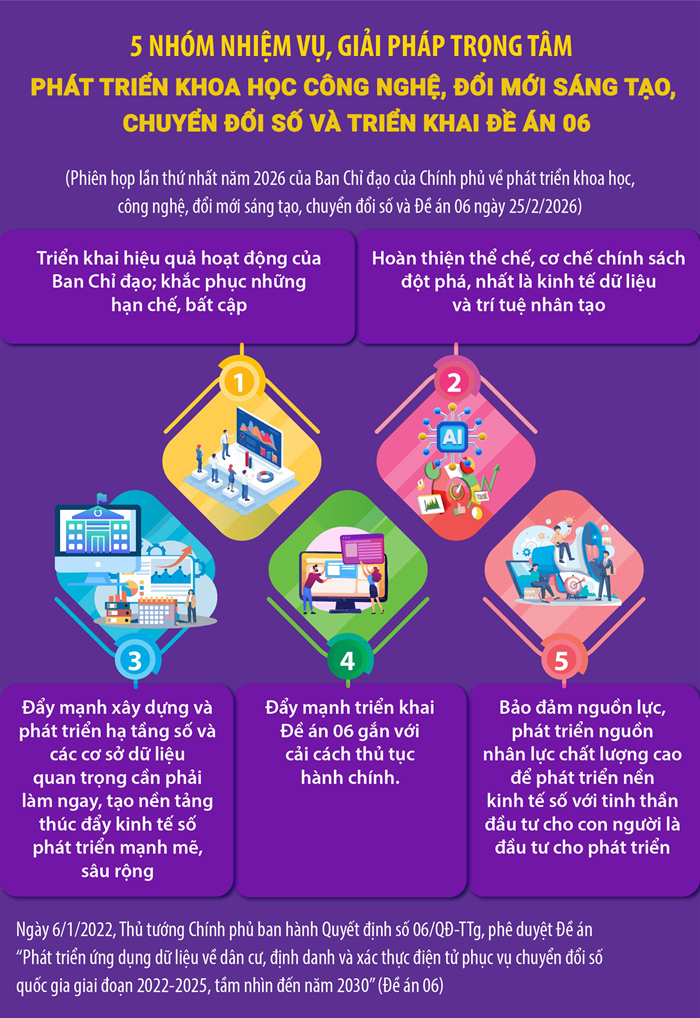 5 NHÓM NHIỆM VỤ, GIẢI PHÁP TRỌNG TÂM
PHÁT TRIỂN KHOA HỌC CÔNG NGHỆ, ĐỔI MỚI SÁNG TẠO, CHUYỂN ĐỔI SỐ VÀ TRIỂN KHAI ĐỀ ÁN 06

(Phiên họp lần thứ nhất năm 2026 của Ban Chỉ đạo của Chính phủ về phát triển khoa học, công nghệ, đổi mới sáng tạo, chuyển đổi số và Đề án 06 ngày 25/2/2026)

Triển khai hiệu quả hoạt động của Ban Chỉ đạo; khắc phục những hạn chế, bất cập

Hoàn thiện thể chế, cơ chế chính sách đột phá, nhất là kinh tế dữ liệu và trí tuệ nhân tạo

1

2

AI

3

4

5

Đẩy mạnh xây dựng và phát triển hạ tầng số và các cơ sở dữ liệu quan trọng cần phải làm ngay, tạo nền tảng thúc đẩy kinh tế số phát triển mạnh mẽ, sâu rộng

Đẩy mạnh triển khai Đề án 06 gắn với cải cách thủ tục hành chính.

Bảo đảm nguồn lực, phát triển nguồn nhân lực chất lượng cao để phát triển nền kinh tế số với tinh thần đầu tư cho con người là đầu tư cho phát triển

Ngày 6/1/2022, Thủ tướng Chính phủ ban hành Quyết định số 06/QĐ-TTg, phê duyệt Đề án "Phát triển ứng dụng dữ liệu về dân cư, định danh và xác thực điện tử phục vụ chuyển đổi số quốc gia giai đoạn 2022-2025, tầm nhìn đến năm 2030" (Đề án 06)